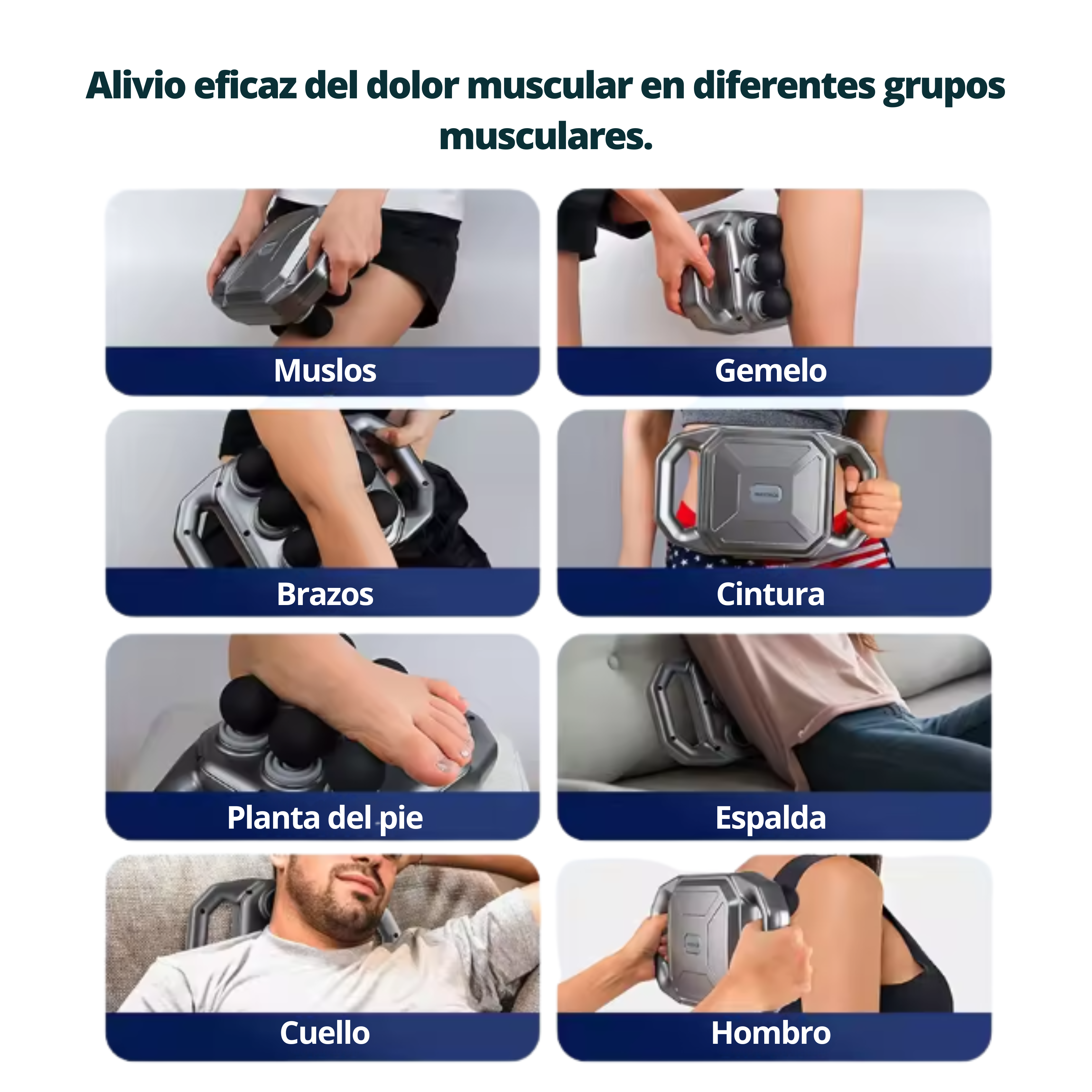 Alivio eficaz del dolor muscular en diferentes grupos musculares.

Muslos

Gemelo

Brazos

Cintura

Planta del pie

Espalda

Cuello

Hombro